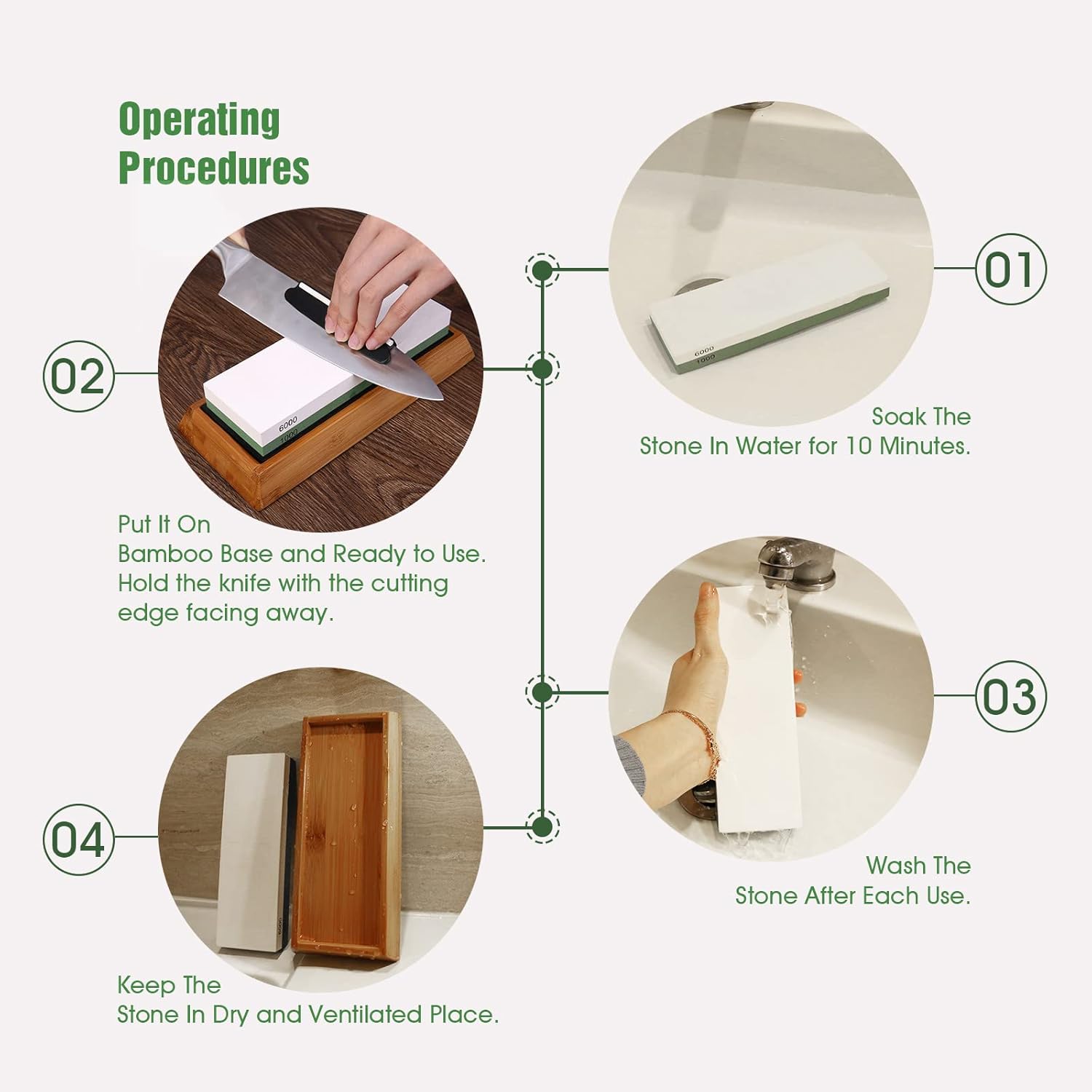 Operating Procedures

01

6000
1000

Soak The
Stone In Water for 10 Minutes.

02

6000
1000

Put It On
Bamboo Base and Ready to Use.
Hold the knife with the cutting edge facing away.

03

Wash The
Stone After Each Use.

04

6000

Keep The
Stone In Dry and Ventilated Place.